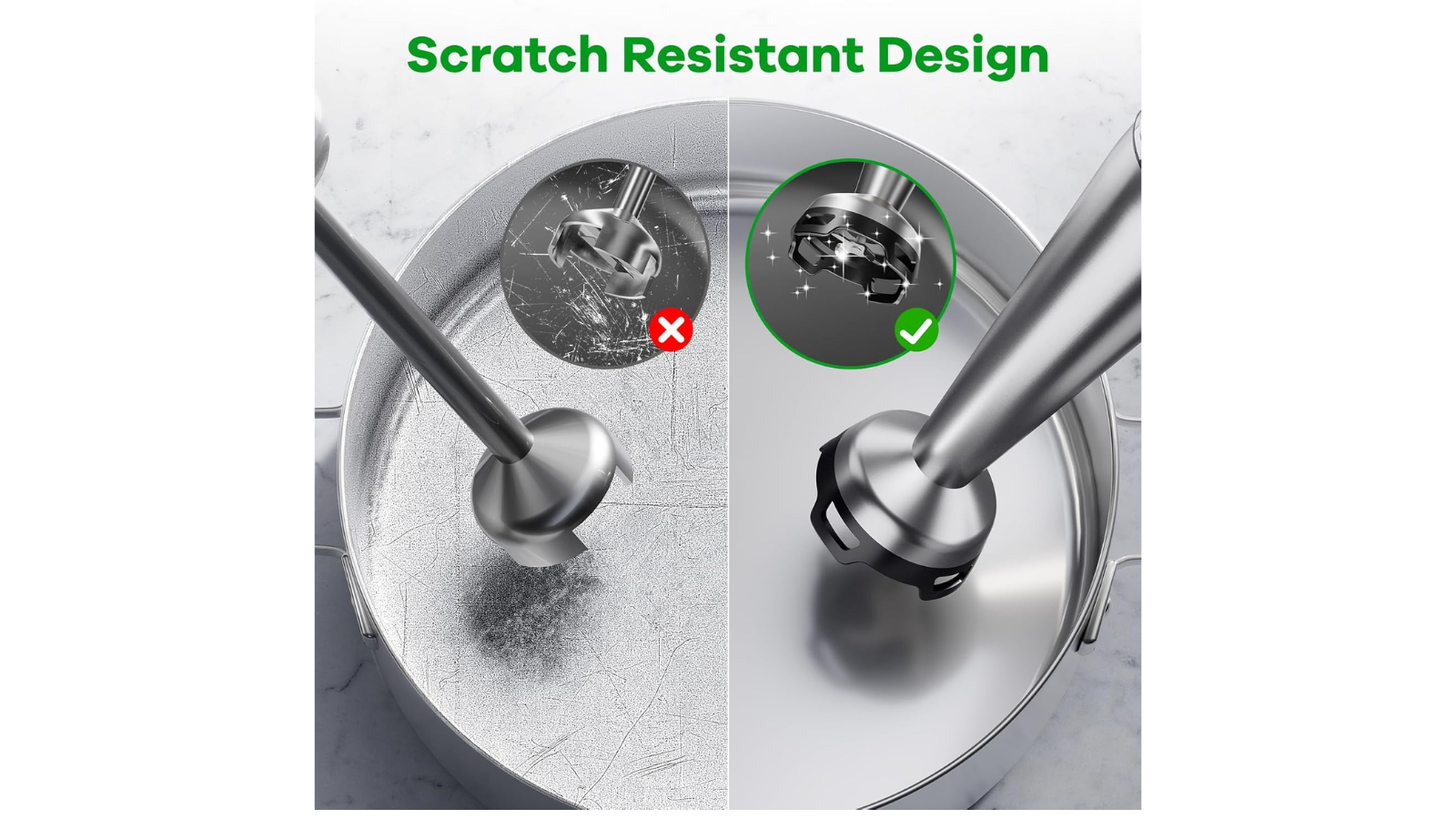 Scratch Resistant Design