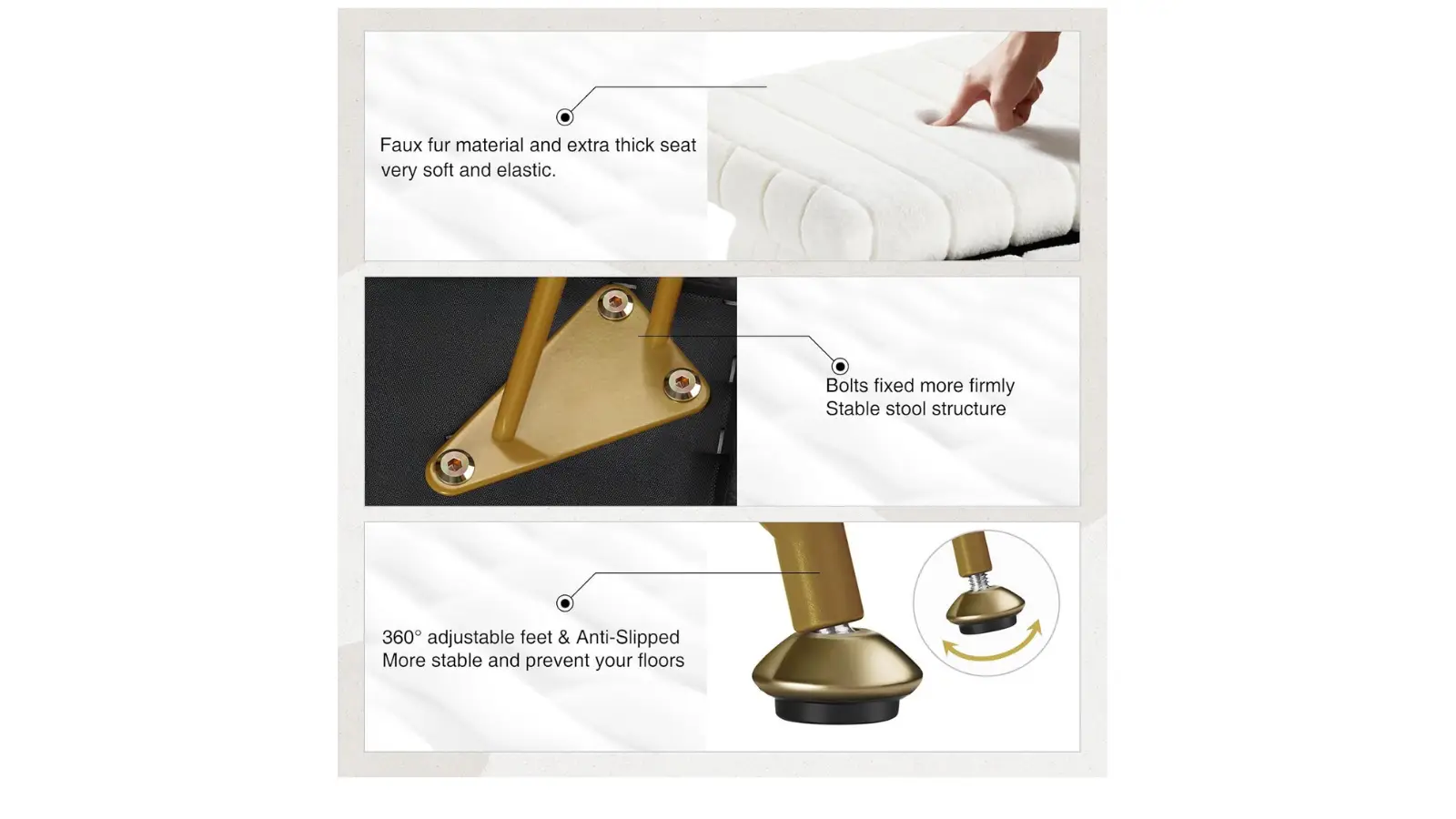 Faux fur material and extra thick seat very soft and elastic.

Bolts fixed more firmly
Stable stool structure

360° adjustable feet & Anti-Slipped
More stable and prevent your floors